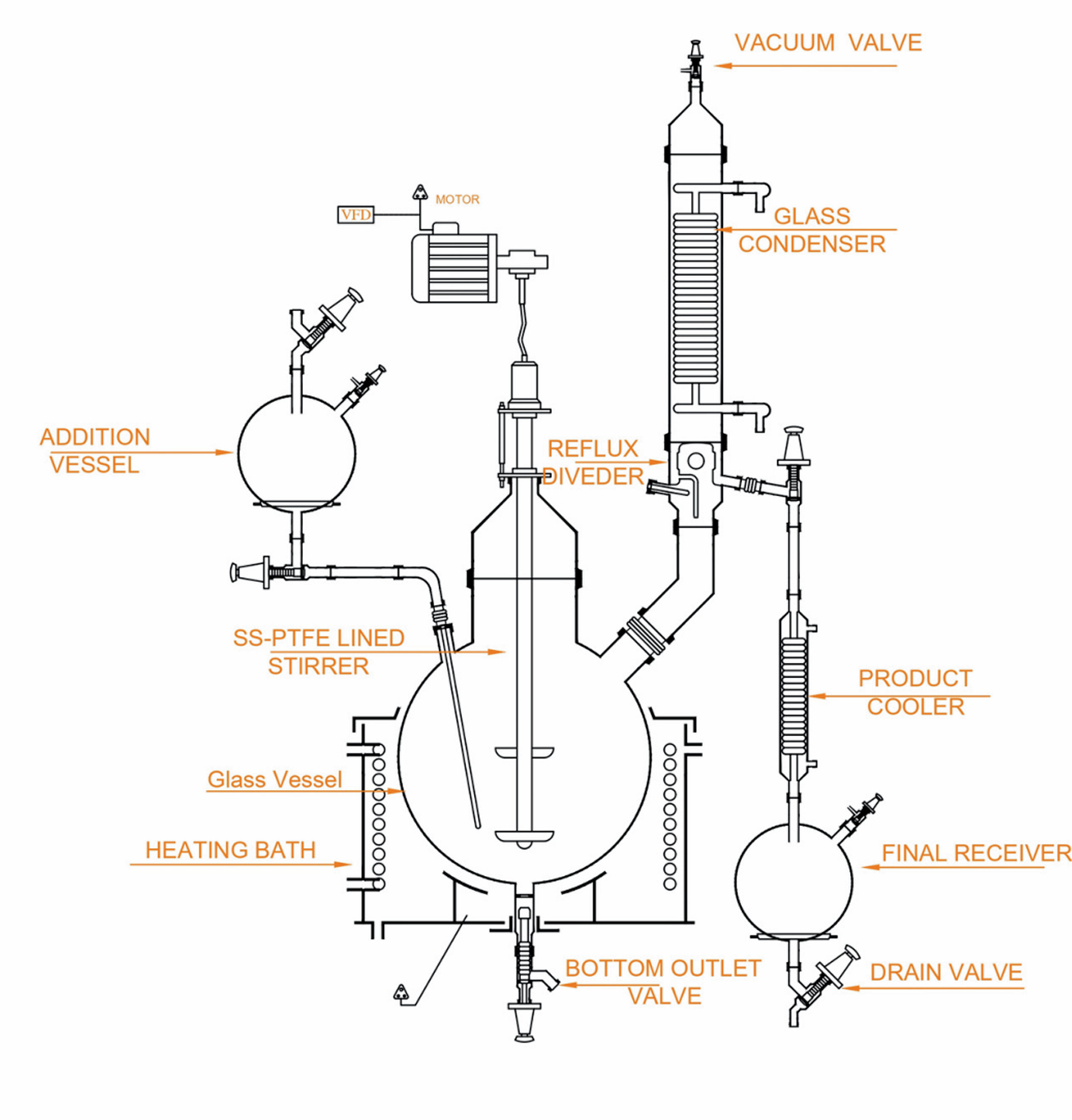 VACUUM VALVE

MOTOR

VFD

GLASS CONDENSER

ADDITION VESSEL

REFLUX DIVEDER

SS-PTFE LINED STIRRER

PRODUCT COOLER

Glass Vessel

HEATING BATH

FINAL RECEIVER

BOTTOM OUTLET VALVE

DRAIN VALVE